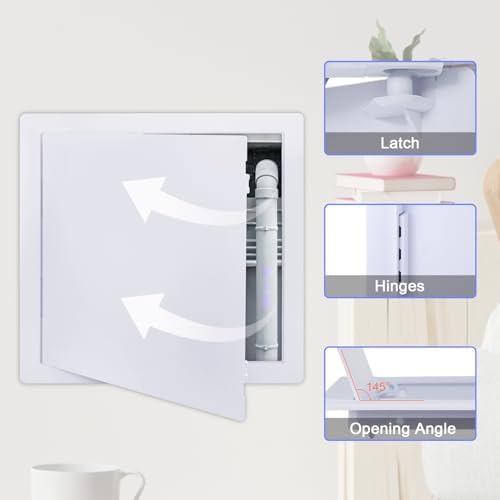 Latch

Hinges

145

Opening Angle