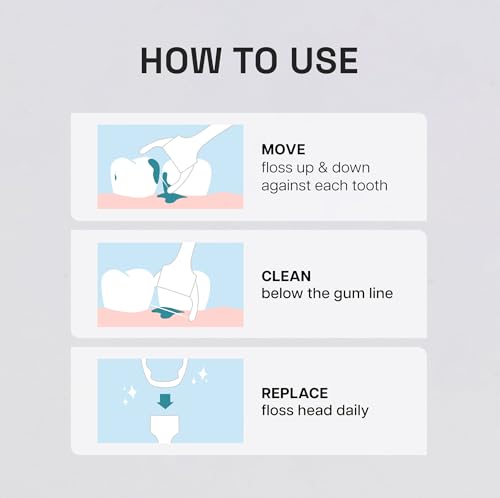 HOW TO USE

MOVE
floss up & down against each tooth

CLEAN
below the gum line

REPLACE
floss head daily