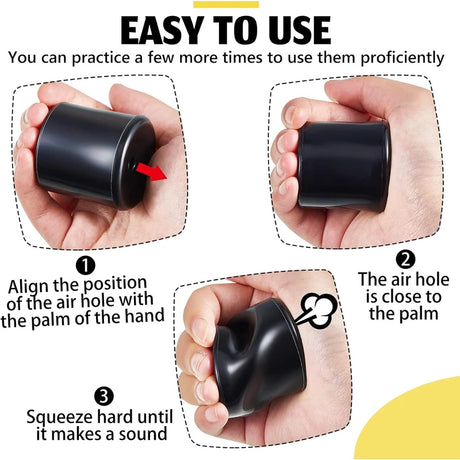 EASY TO USE

You can practice a few more times to use them proficiently

1
Align the position of the air hole with the palm of the hand

2
The air hole is close to the palm

3
Squeeze hard until it makes a sound