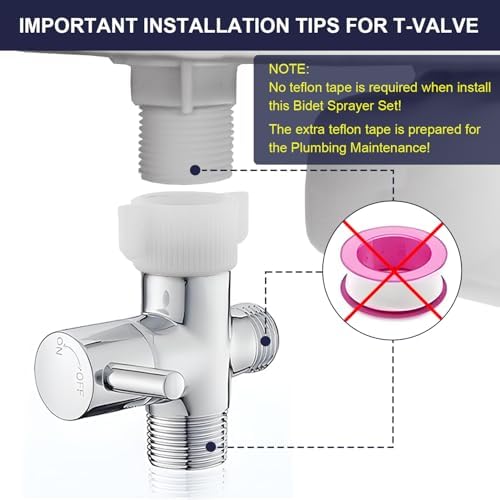 IMPORTANT INSTALLATION TIPS FOR T-VALVE

NOTE:
No teflon tape is required when install this Bidet Sprayer Set!

The extra teflon tape is prepared for the Plumbing Maintenance!

ON

OFF