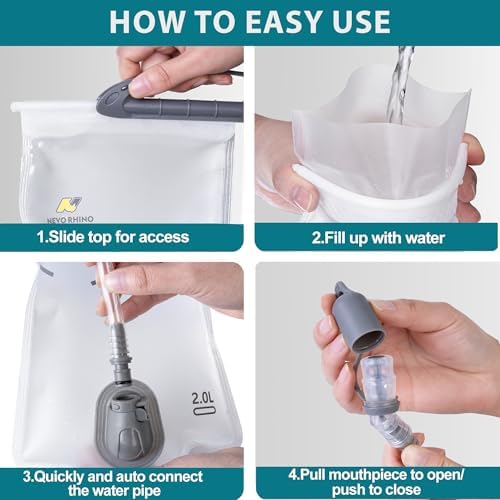 HOW TO EASY USE

NEVO RHINO

1.Slide top for access

2.Fill up with water

2.0L

3.Quickly and auto connect the water pipe

4.Pull mouthpiece to open/ push to close