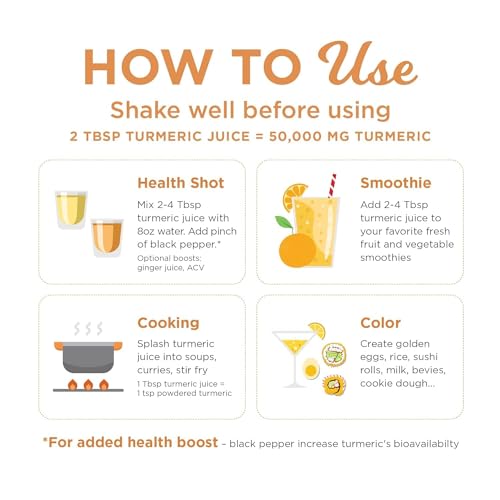 HOW TO Use

Shake well before using

2 TBSP TURMERIC JUICE = 50,000 MG TURMERIC

Health Shot

Mix 2-4 Tbsp turmeric juice with 8oz water. Add pinch of black pepper.*

Optional boosts: ginger juice, ACV

Smoothie

Add 2-4 Tbsp turmeric juice to your favorite fresh fruit and vegetable smoothies

Cooking

Splash turmeric juice into soups, curries, stir fry

1 Tbsp turmeric juice = 1 tsp powdered turmeric

Color

Create golden eggs, rice, sushi rolls, milk, bevies, cookie dough...

*For added health boost – black pepper increase turmeric's bioavailabilty