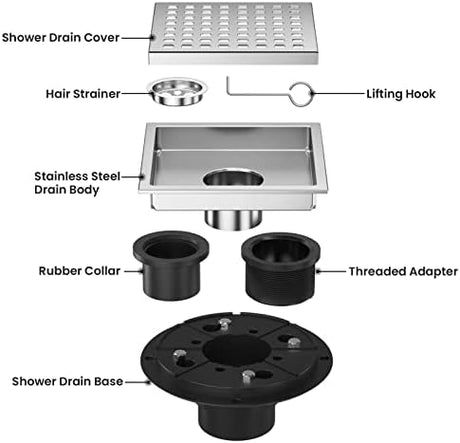 Shower Drain Cover

Hair Strainer

Lifting Hook

Stainless Steel Drain Body

Rubber Collar

Threaded Adapter

Shower Drain Base