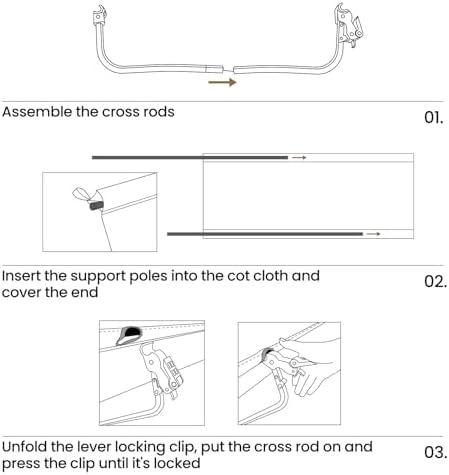 Assemble the cross rods

01.

Insert the support poles into the cot cloth and cover the end

02.

Unfold the lever locking clip, put the cross rod on and press the clip until it's locked

03.