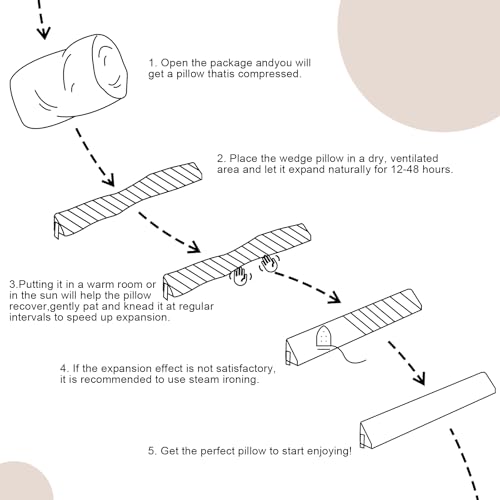 1. Open the package andyou will get a pillow thatis compressed.

2. Place the wedge pillow in a dry, ventilated area and let it expand naturally for 12-48 hours.

3.Putting it in a warm room or in the sun will help the pillow recover,gently pat and knead it at regular intervals to speed up expansion.

4. If the expansion effect is not satisfactory, it is recommended to use steam ironing.

5. Get the perfect pillow to start enjoying!