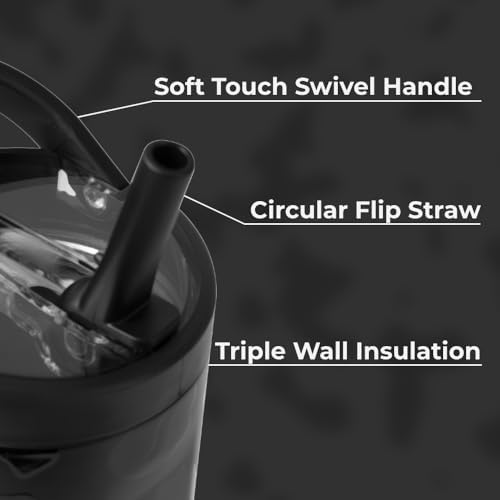 Soft Touch Swivel Handle

Circular Flip Straw

Triple Wall Insulation