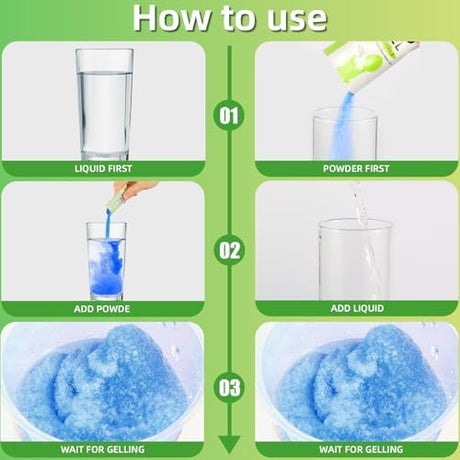 How to use

01

LIQUID FIRST

POWDER FIRST

02

ADD POWDE

ADD LIQUID

03

WAIT FOR GELLING

WAIT FOR GELLING