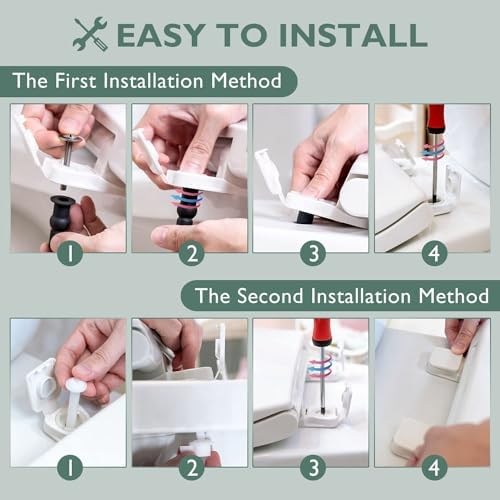 EASY TO INSTALL

The First Installation Method

1 2 3 4

The Second Installation Method

1 2 3 4