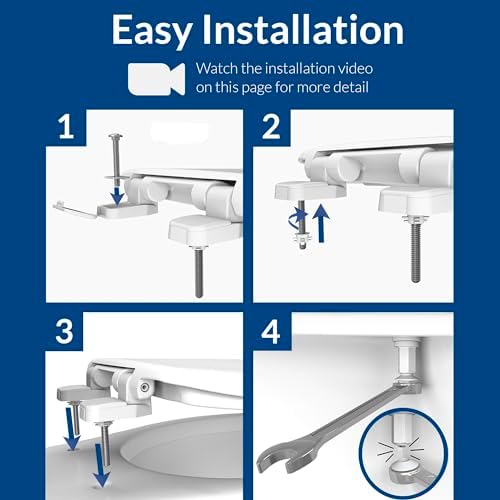 Easy Installation

Watch the installation video on this page for more detail

1

2

3

4