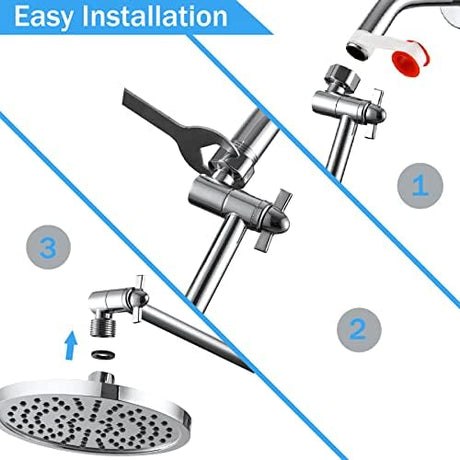 Easy Installation

1

2

3