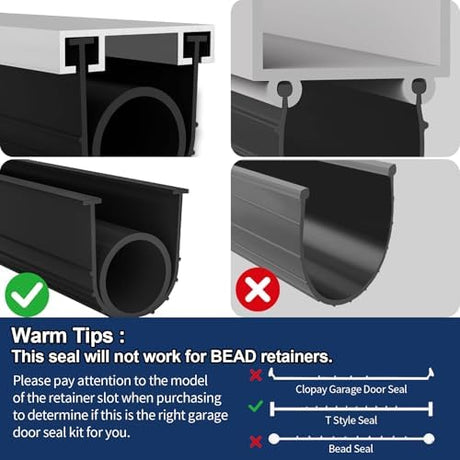 Warm Tips :
This seal will not work for BEAD retainers.

Please pay attention to the model of the retainer slot when purchasing to determine if this is the right garage door seal kit for you.

Clopay Garage Door Seal

T Style Seal

Bead Seal