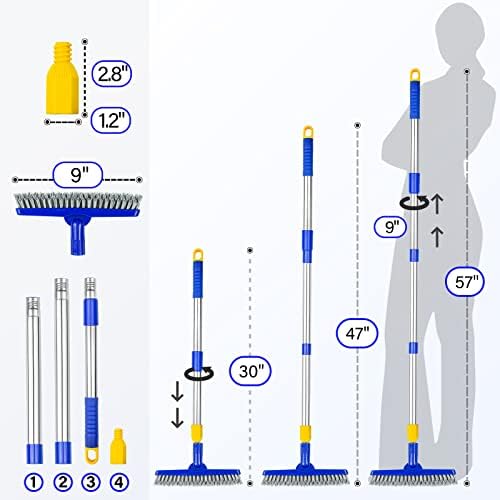 2.8"

1.2"

9"

① ② ③ ④

30"

47"

9"

57"