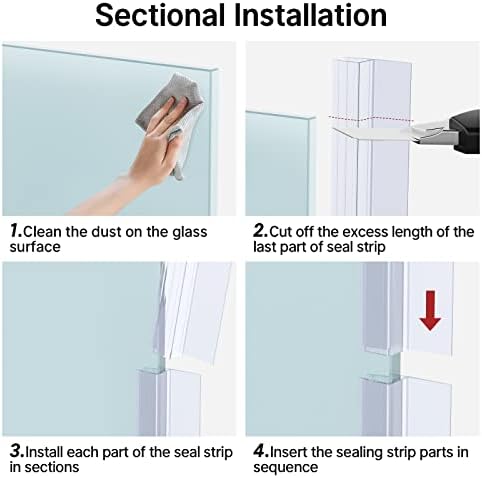 Sectional Installation

1.Clean the dust on the glass surface

2.Cut off the excess length of the last part of seal strip

3.Install each part of the seal strip in sections

4.Insert the sealing strip parts in sequence