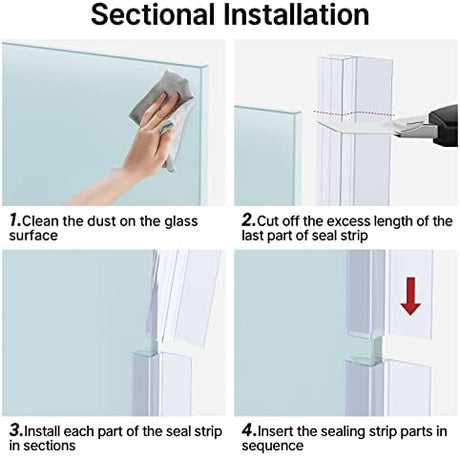 Sectional Installation

1.Clean the dust on the glass surface

2.Cut off the excess length of the last part of seal strip

3.Install each part of the seal strip in sections

4.Insert the sealing strip parts in sequence