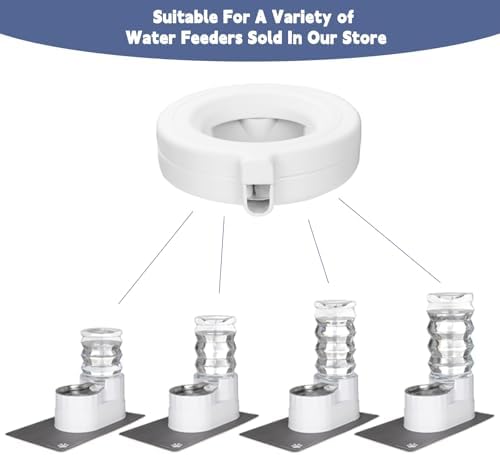 Suitable For A Variety of Water Feeders Sold In Our Store