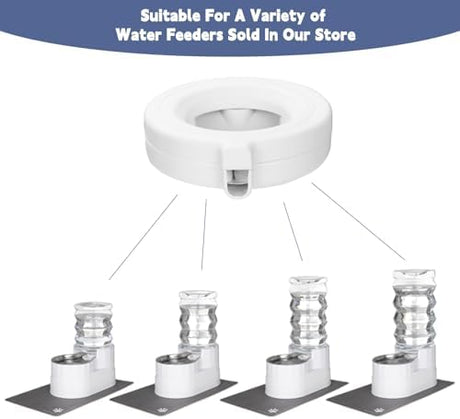 Suitable For A Variety of Water Feeders Sold In Our Store