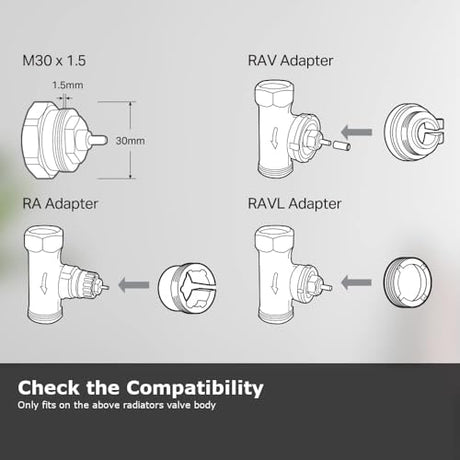 M30 x 1.5

1.5mm

30mm

RAV Adapter

RA Adapter

RAVL Adapter

Check the Compatibility

Only fits on the above radiators valve body