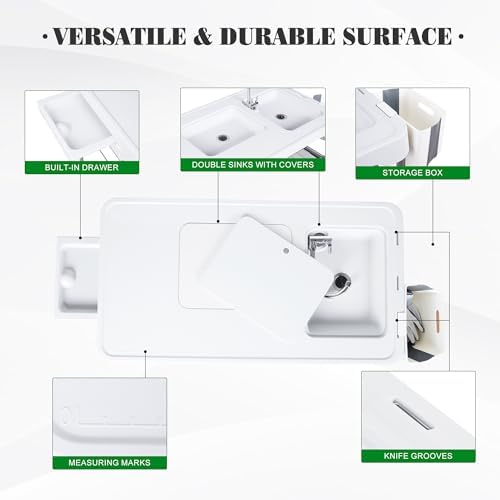 · VERSATILE & DURABLE SURFACE ·

BUILT-IN DRAWER

DOUBLE SINKS WITH COVERS

STORAGE BOX

MEASURING MARKS

KNIFE GROOVES