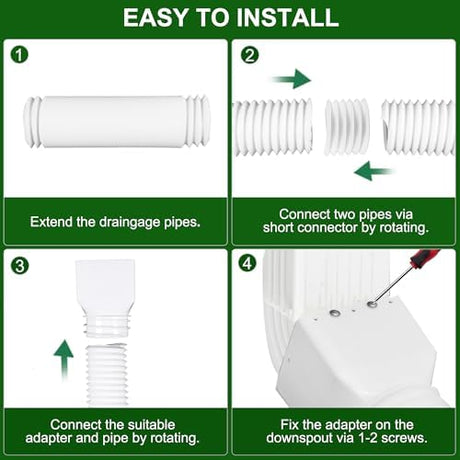 EASY TO INSTALL

1

Extend the draingage pipes.

2

Connect two pipes via short connector by rotating.

3

Connect the suitable adapter and pipe by rotating.

4

Fix the adapter on the downspout via 1-2 screws.