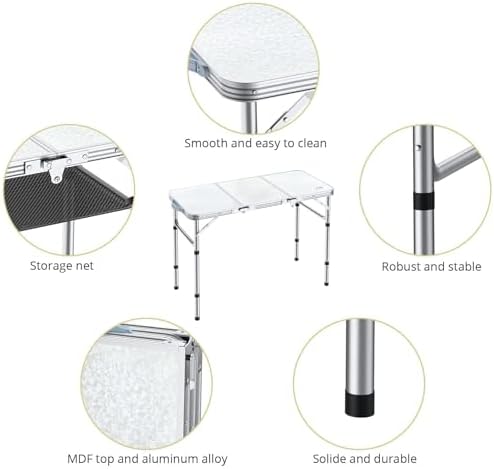 Smooth and easy to clean

Storage net

Robust and stable

MDF top and aluminum alloy

Solide and durable