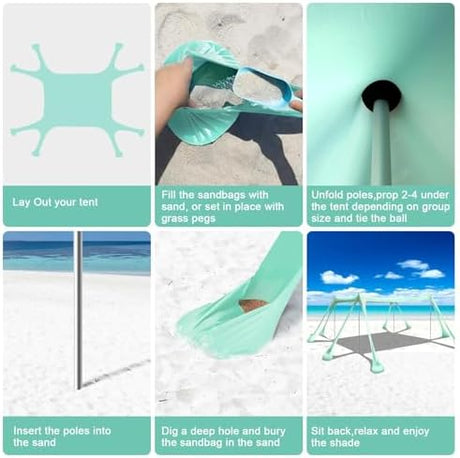 Lay Out your tent

Fill the sandbags with sand, or set in place with grass pegs

Unfold poles,prop 2-4 under the tent depending on group size and tie the ball

Insert the poles into the sand

Dig a deep hole and bury the sandbag in the sand

Sit back,relax and enjoy the shade