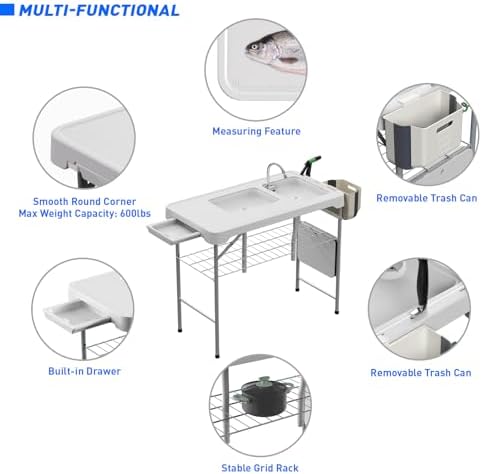 MULTI-FUNCTIONAL

Measuring Feature

Smooth Round Corner
Max Weight Capacity: 600lbs

Removable Trash Can

Built-in Drawer

Removable Trash Can

Stable Grid Rack