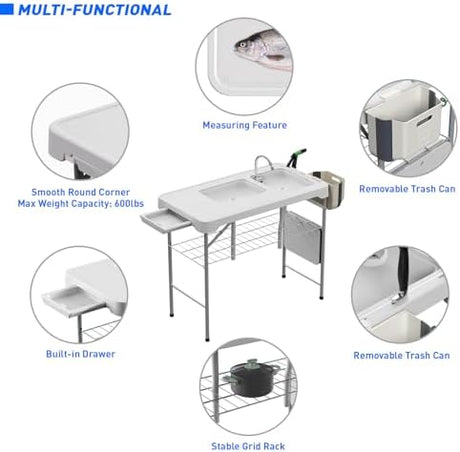 MULTI-FUNCTIONAL

Measuring Feature

Smooth Round Corner
Max Weight Capacity: 600lbs

Removable Trash Can

Built-in Drawer

Removable Trash Can

Stable Grid Rack