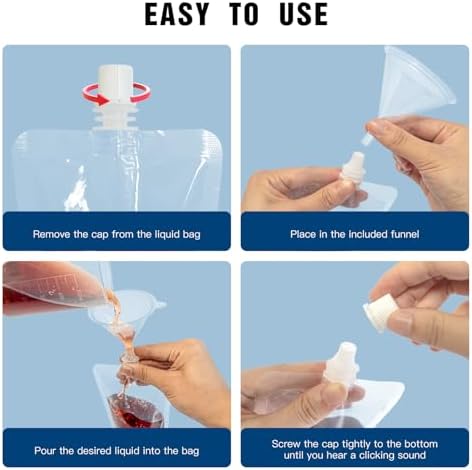 EASY TO USE

Remove the cap from the liquid bag

Place in the included funnel

Pour the desired liquid into the bag

Screw the cap tightly to the bottom until you hear a clicking sound