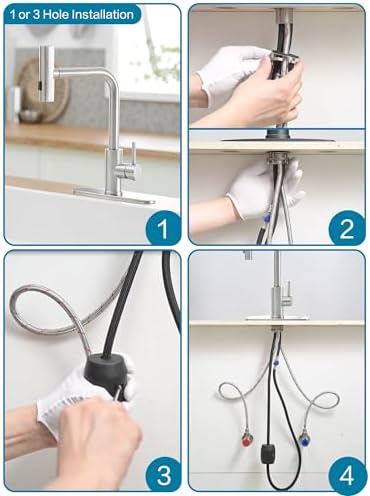 1 or 3 Hole Installation

1

2

3

4