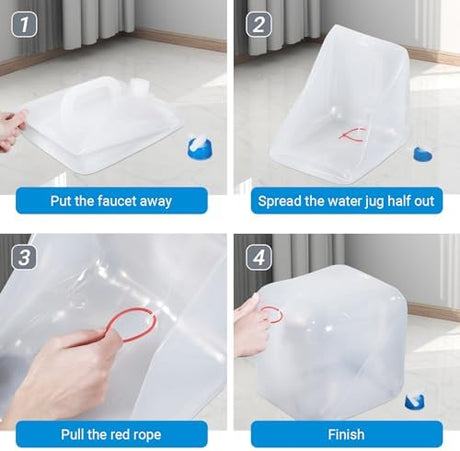 1
Put the faucet away

2
Spread the water jug half out

3
Pull the red rope

4
Finish