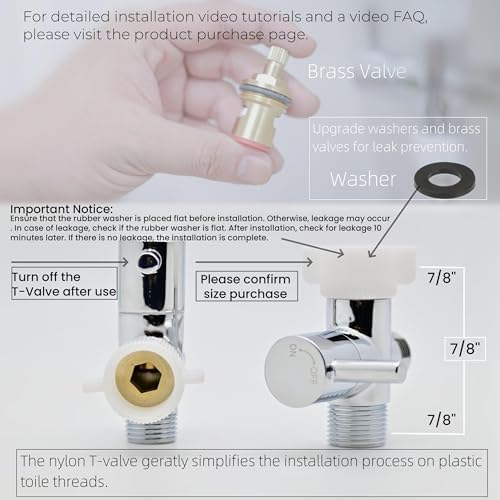 For detailed installation video tutorials and a video FAQ, please visit the product purchase page.

Brass Valve

Upgrade washers and brass valves for leak prevention.

Washer

Important Notice:
Ensure that the rubber washer is placed flat before installation. Otherwise, leakage may occur . In case of leakage, check if the rubber washer is flat. After installation, check for leakage 10 minutes later. If there is no leakage, the installation is complete.

Turn off the T-Valve after use

Please confirm size purchase

7/8"

7/8"

7/8"

ON

OFF

The nylon T-valve geratly simplifies the installation process on plastic toile threads.