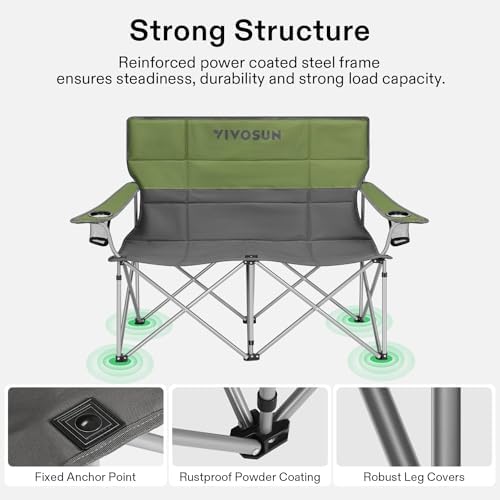 Strong Structure

Reinforced power coated steel frame ensures steadiness, durability and strong load capacity.

VIVOSUN

Fixed Anchor Point

Rustproof Powder Coating

Robust Leg Covers