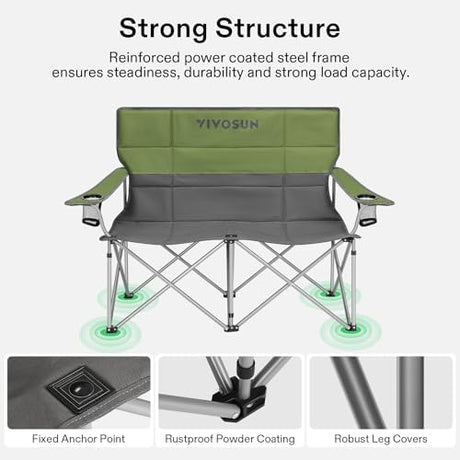 Strong Structure

Reinforced power coated steel frame ensures steadiness, durability and strong load capacity.

VIVOSUN

Fixed Anchor Point

Rustproof Powder Coating

Robust Leg Covers