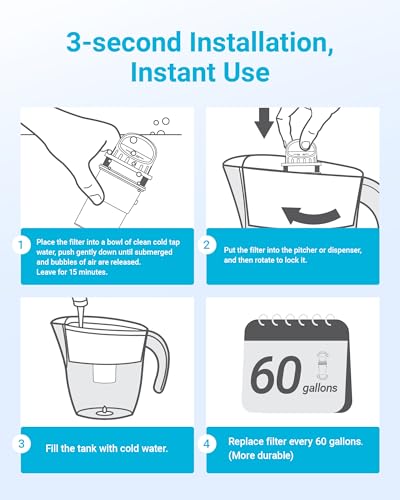 3-second Installation, Instant Use

1
Place the filter into a bowl of clean cold tap water, push gently down until submerged and bubbles of air are released.
Leave for 15 minutes.

2
Put the filter into the pitcher or dispenser, and then rotate to lock it.

3
Fill the tank with cold water.

60 gallons

4
Replace filter every 60 gallons. (More durable)