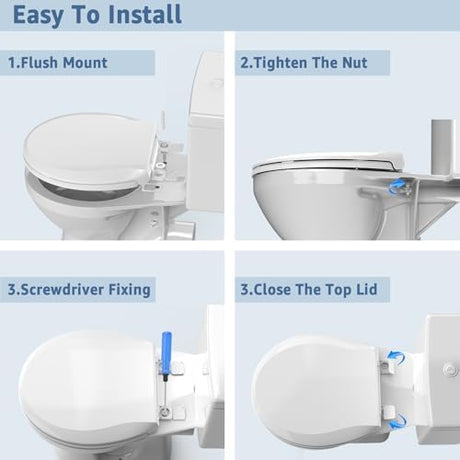 Easy To Install

1.Flush Mount

2.Tighten The Nut

3.Screwdriver Fixing

3.Close The Top Lid