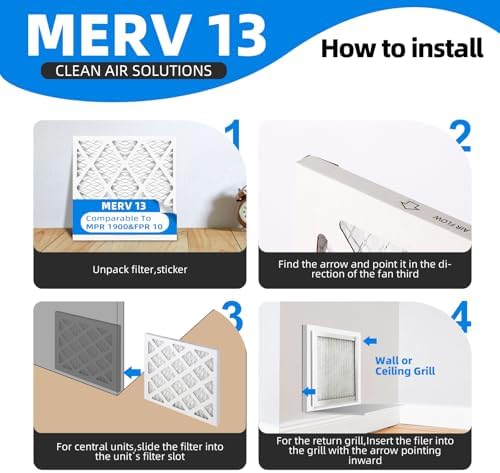 MERV 13
CLEAN AIR SOLUTIONS

How to install

1
MERV 13
Comparable To
MPR 1900&FPR 10

Unpack filter,sticker

2
AIR FLOW

Find the arrow and point it in the direction of the fan third

3

For central units,slide the filter into the unit`s filter slot

4
Wall or Ceiling Grill

For the return grill,Insert the filer into the grill with the arrow pointing inward