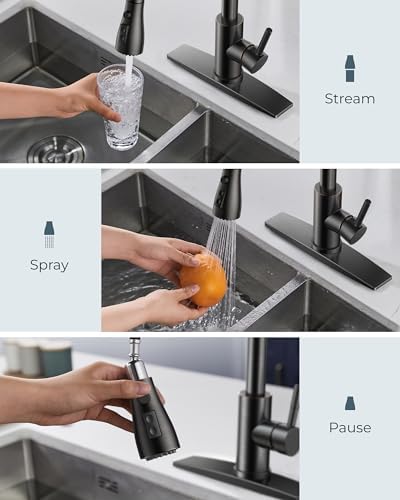 Stream

Spray

Pause