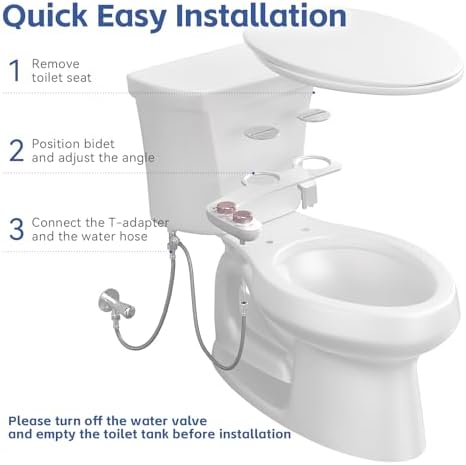 Quick Easy Installation

1 Remove toilet seat

2 Position bidet and adjust the angle

3 Connect the T-adapter and the water hose

Please turn off the water valve and empty the toilet tank before installation