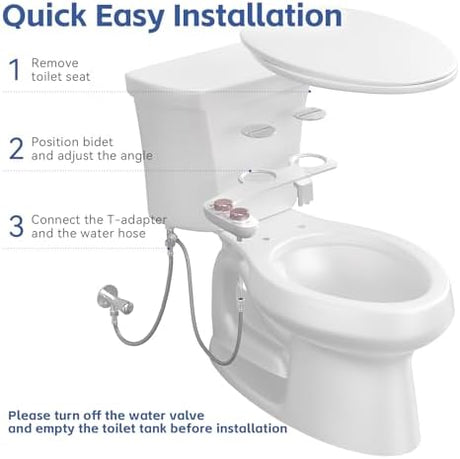 Quick Easy Installation

1 Remove toilet seat

2 Position bidet and adjust the angle

3 Connect the T-adapter and the water hose

Please turn off the water valve and empty the toilet tank before installation