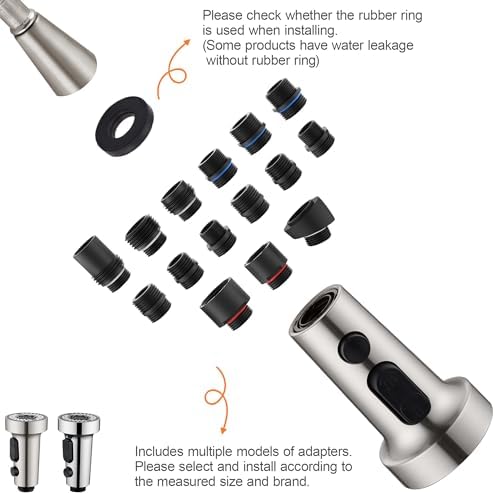 Please check whether the rubber ring is used when installing.
(Some products have water leakage without rubber ring)

Includes multiple models of adapters. Please select and install according to the measured size and brand.