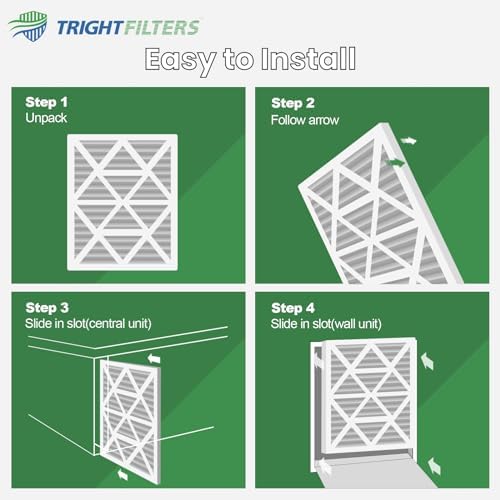 TRIGHTFILTERS

Easy to Install

Step 1
Unpack

Step 2
Follow arrow

Step 3
Slide in slot(central unit)

Step 4
Slide in slot(wall unit)