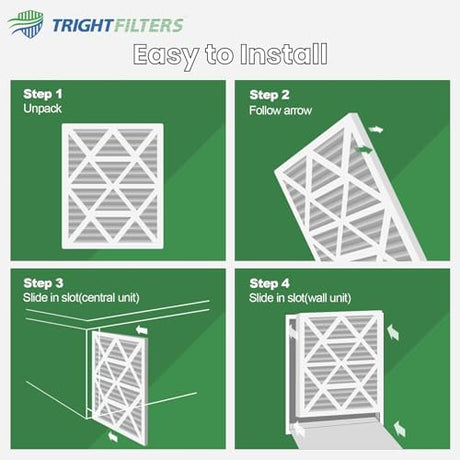 TRIGHTFILTERS

Easy to Install

Step 1
Unpack

Step 2
Follow arrow

Step 3
Slide in slot(central unit)

Step 4
Slide in slot(wall unit)