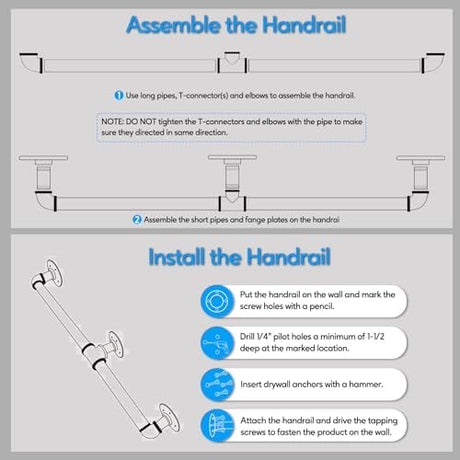 Assemble the Handrail

1 Use long pipes, T-connector(s) and elbows to assemble the handrail.

NOTE: DO NOT tighten the T-connectors and elbows with the pipe to make sure they directed in same direction.

2 Assemble the short pipes and fange plates on the handrai

Install the Handrail

Put the handrail on the wall and mark the screw holes with a pencil.

Drill 1/4" pilot holes a minimum of 1-1/2 deep at the marked location.

Insert drywall anchors with a hammer.

Attach the handrail and drive the tapping screws to fasten the product on the wall.