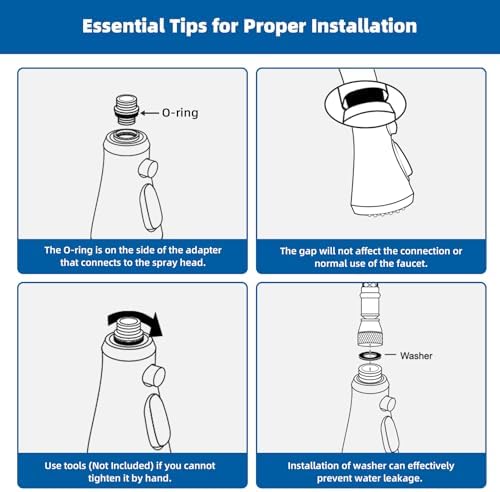 Essential Tips for Proper Installation

O-ring

The O-ring is on the side of the adapter that connects to the spray head.

The gap will not affect the connection or normal use of the faucet.

Use tools (Not Included) if you cannot tighten it by hand.

Washer

Installation of washer can effectively prevent water leakage.