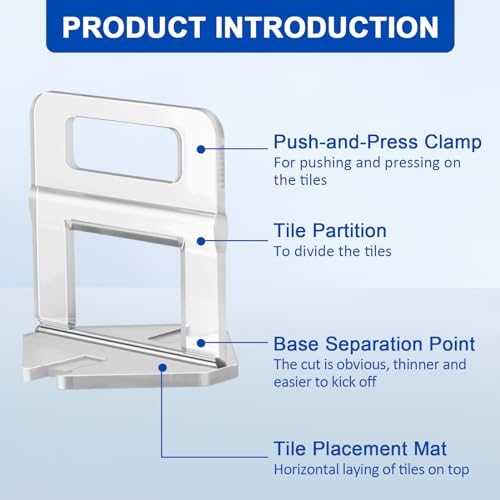 PRODUCT INTRODUCTION

Push-and-Press Clamp
For pushing and pressing on the tiles

Tile Partition
To divide the tiles

Base Separation Point
The cut is obvious, thinner and easier to kick off

Tile Placement Mat
Horizontal laying of tiles on top