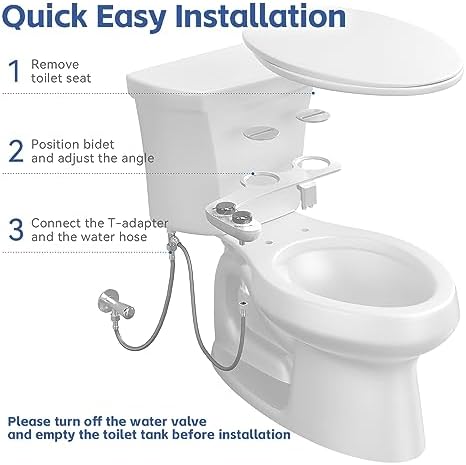 Quick Easy Installation

1 Remove toilet seat

2 Position bidet and adjust the angle

3 Connect the T-adapter and the water hose

Please turn off the water valve and empty the toilet tank before installation