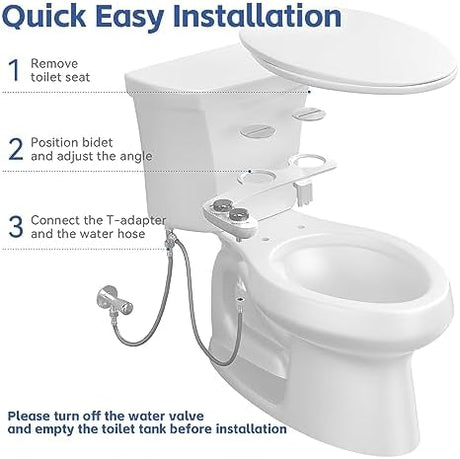 Quick Easy Installation

1 Remove toilet seat

2 Position bidet and adjust the angle

3 Connect the T-adapter and the water hose

Please turn off the water valve and empty the toilet tank before installation