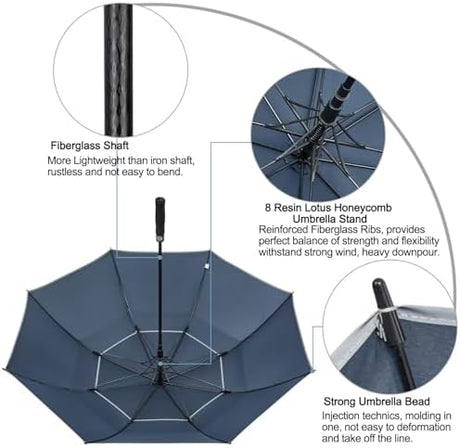 Fiberglass Shaft
More Lightweight than iron shaft, rustless and not easy to bend.

8 Resin Lotus Honeycomb Umbrella Stand
Reinforced Fiberglass Ribs, provides perfect balance of strength and flexibility withstand strong wind, heavy downpour.

Strong Umbrella Bead
Injection technics, molding in one, not easy to deformation and take off the line.