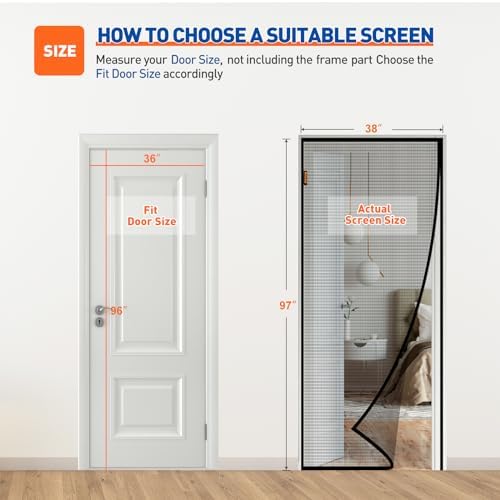 SIZE

HOW TO CHOOSE A SUITABLE SCREEN

Measure your Door Size, not including the frame part Choose the Fit Door Size accordingly

36"

Fit Door Size

96"

38"

Actual Screen Size

97"