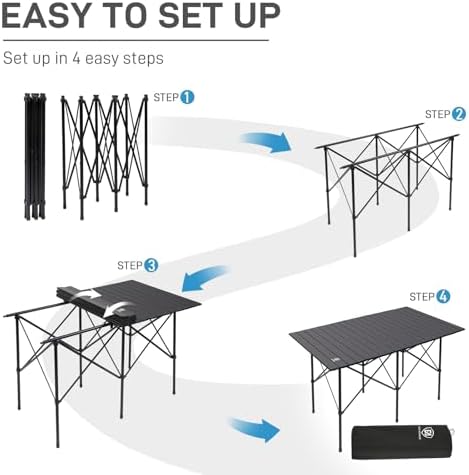 EASY TO SET UP

Set up in 4 easy steps

STEP 1

STEP 2

STEP 3

STEP 4